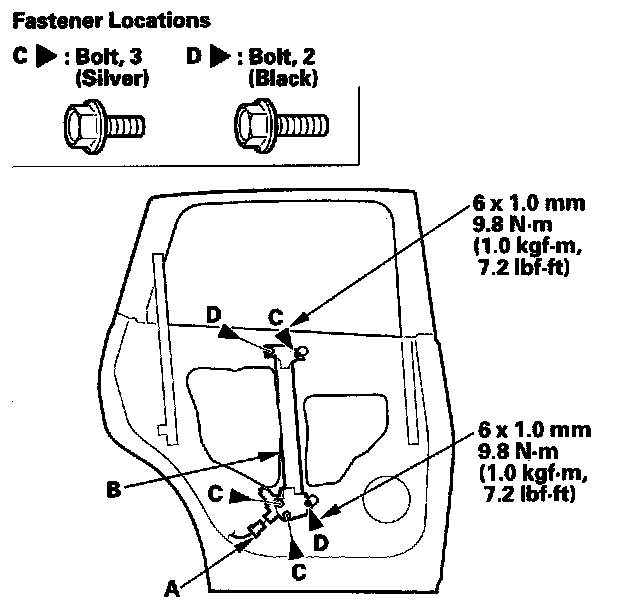 Fastener Locations

C ▶ : Bolt, 3 (Silver)

D ▶ : Bolt, 2 (Black)

6 x 1.0 mm
9.8 N·m
(1.0 kgf·m,
7.2 lbf·ft)

D

C

6 x 1.0 mm
9.8 N·m
(1.0 kgf·m,
7.2 lbf·ft)

B

C

D

C

A