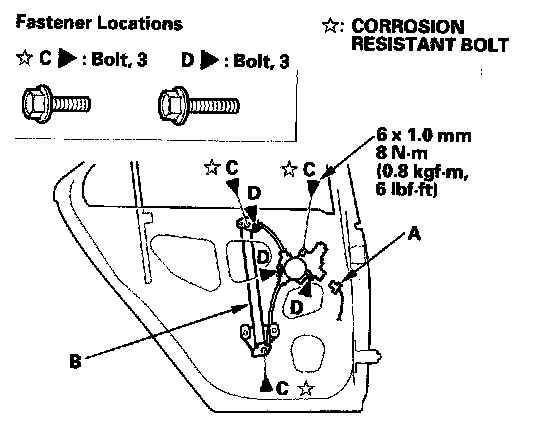 Fastener Locations

☆ C ▶ : Bolt, 3    D ▶ : Bolt, 3

☆: CORROSION RESISTANT BOLT

6 x 1.0 mm
8 N·m
(0.8 kgf·m,
6 lbf·ft)

☆ C
☆ C
D
D
D
A
B
C ☆