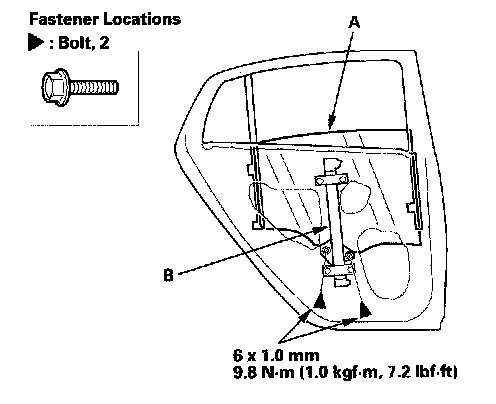 Fastener Locations
▶ : Bolt, 2

A

B

6 x 1.0 mm
9.8 N·m (1.0 kgf·m, 7.2 lbf·ft)