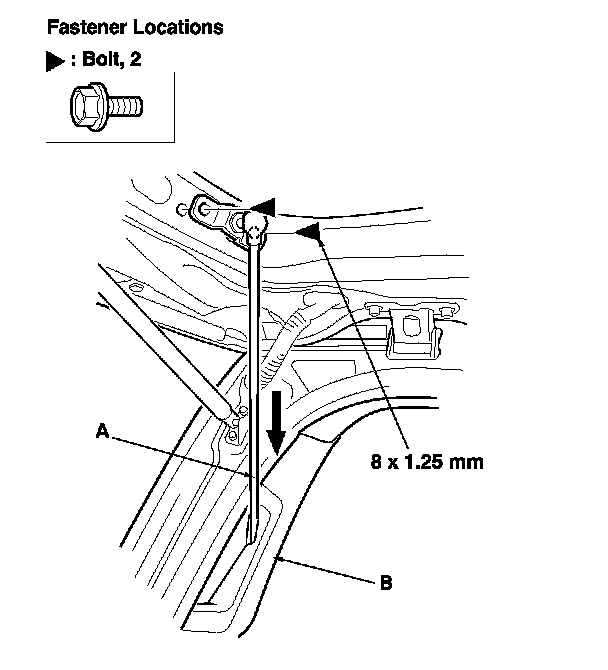 Fastener Locations

▶ : Bolt, 2

A

8 x 1.25 mm

B