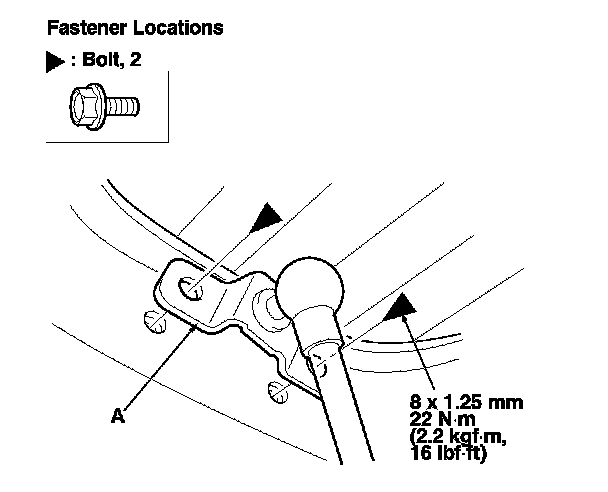 Fastener Locations

▶ : Bolt, 2

A

8 x 1.25 mm
22 N·m
(2.2 kgf·m,
16 lbf·ft)