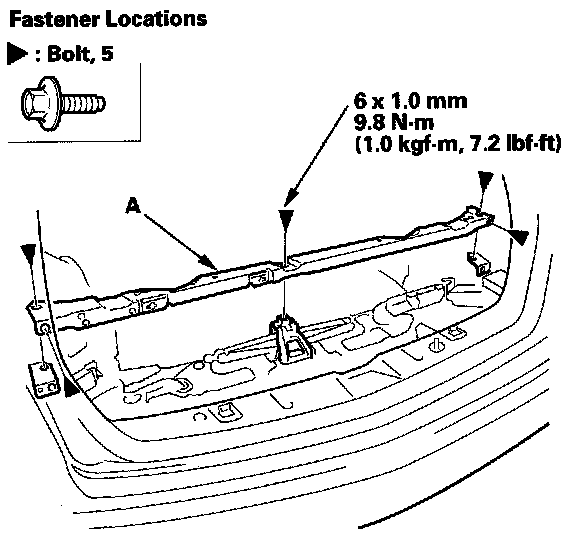 Fastener Locations

▶ : Bolt, 5

6 x 1.0 mm
9.8 N·m
(1.0 kgf·m, 7.2 lbf·ft)

A