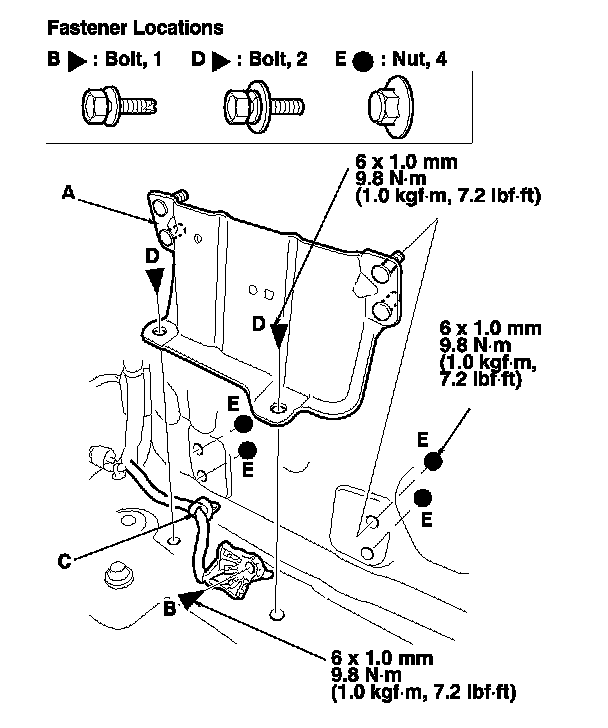 Fastener Locations

B ▶ : Bolt, 1 D ▶ : Bolt, 2 E ● : Nut, 4

6 x 1.0 mm
9.8 N·m
(1.0 kgf·m, 7.2 lbf·ft)

A

D

D

6 x 1.0 mm
9.8 N·m
(1.0 kgf·m,
7.2 lbf·ft)

E

E

E

E

C

B

6 x 1.0 mm
9.8 N·m
(1.0 kgf·m, 7.2 lbf·ft)