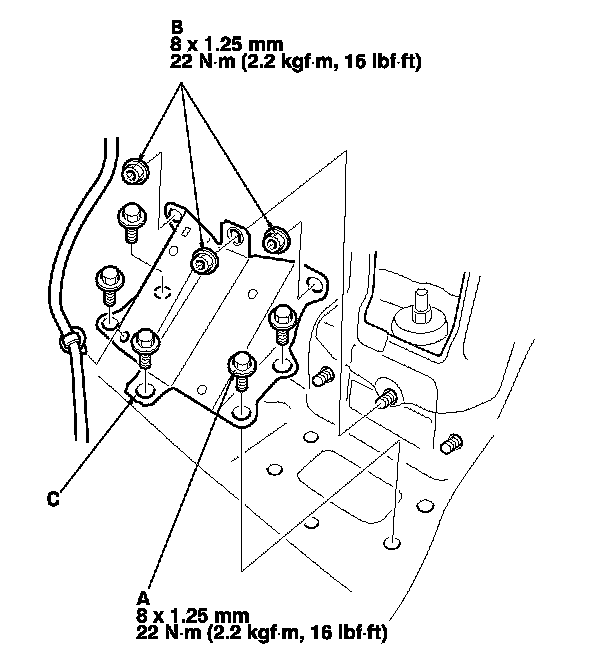 B
8 x 1.25 mm
22 N·m (2.2 kgf·m, 16 lbf·ft)

C

A
8 x 1.25 mm
22 N·m (2.2 kgf·m, 16 lbf·ft)