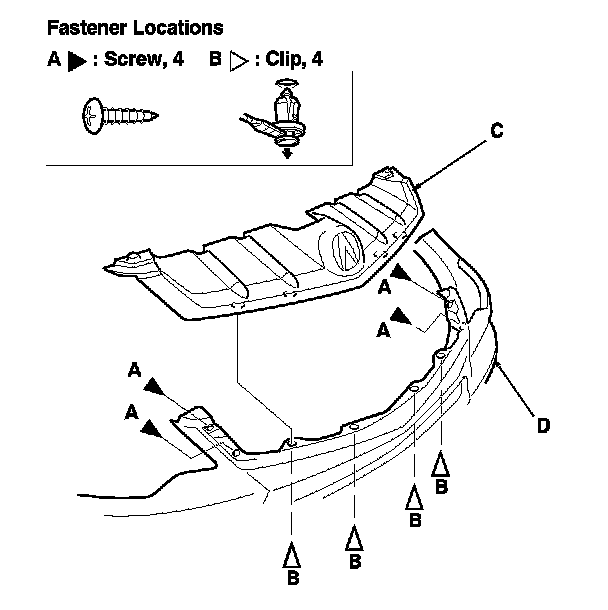 Fastener Locations

A ▶ : Screw, 4    B ▷ : Clip, 4

C

A

A

A

A

D

B

B

B

B