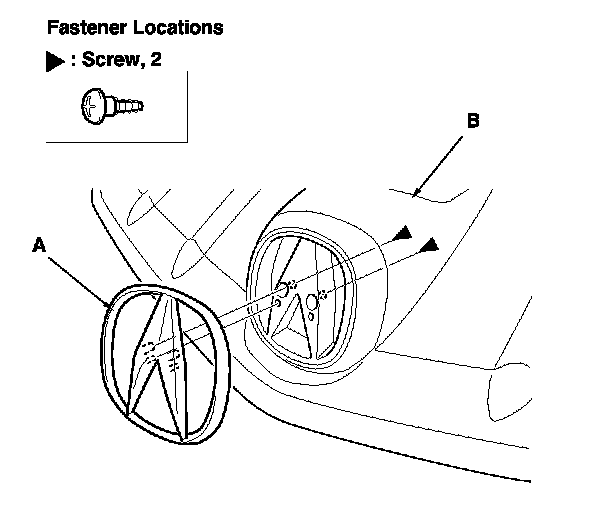 Fastener Locations

▶ : Screw, 2

B

A