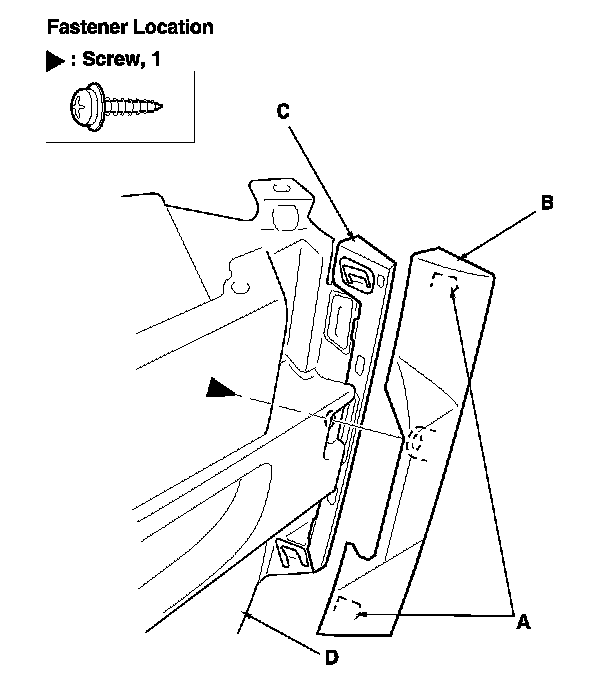 Fastener Location

▶ : Screw, 1

C

B

A

D