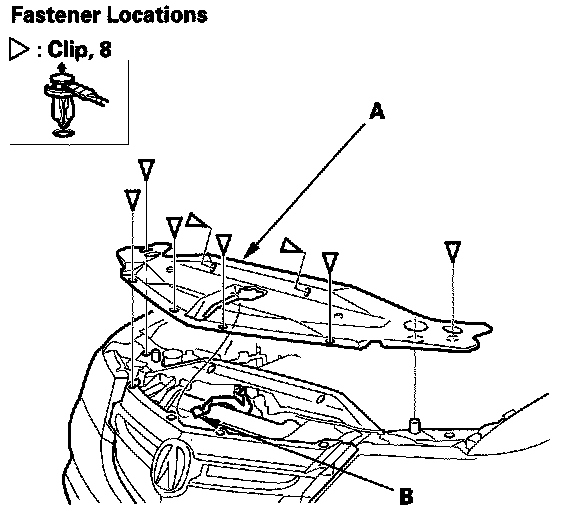 Fastener Locations

▷ : Clip, 8

A

B