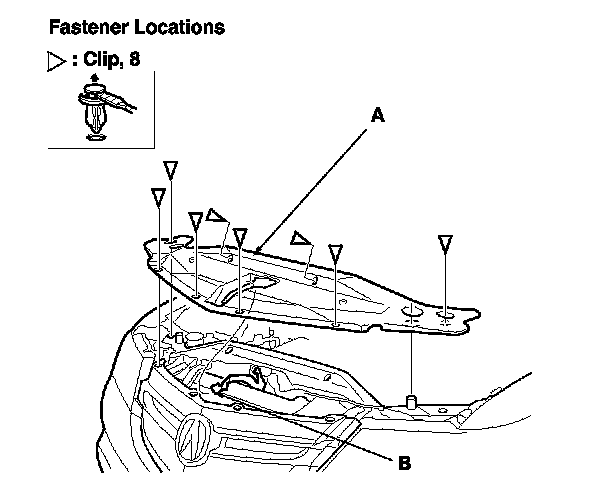 Fastener Locations

▷ : Clip, 8

A

B