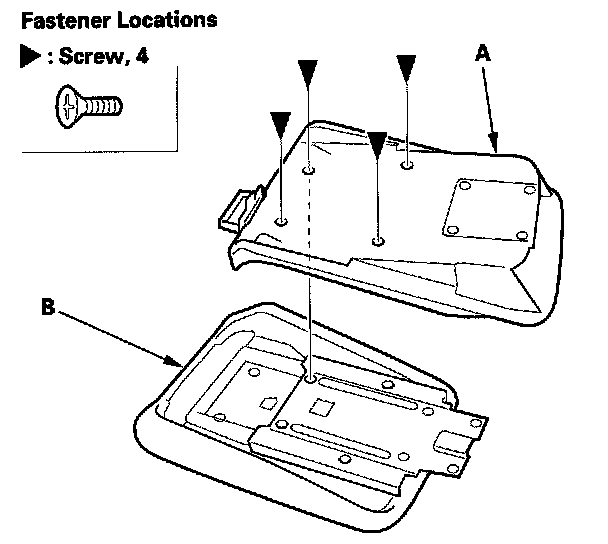 Fastener Locations

▶ : Screw, 4

A

B