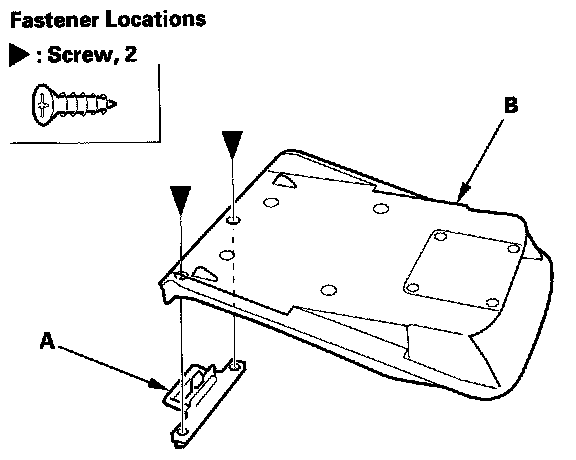 Fastener Locations

▶ : Screw, 2

B

A