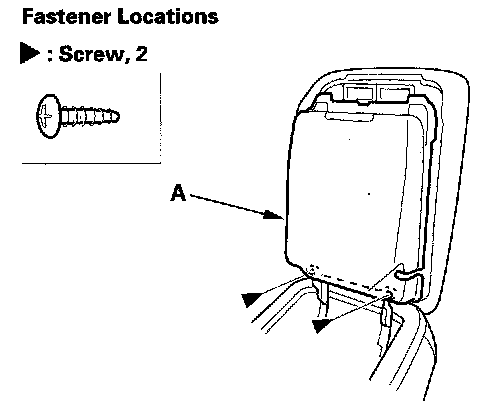 Fastener Locations

▶ : Screw, 2

A