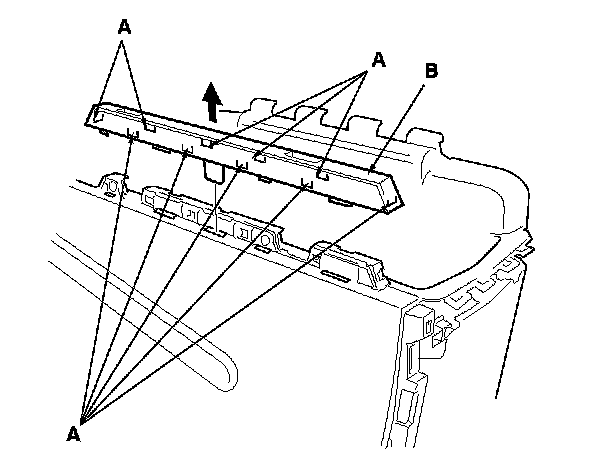 A
A
B
A