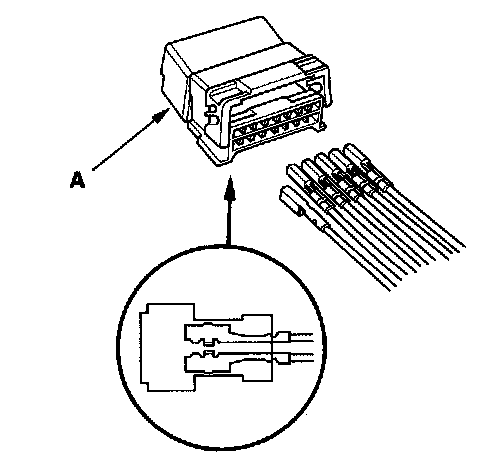 A