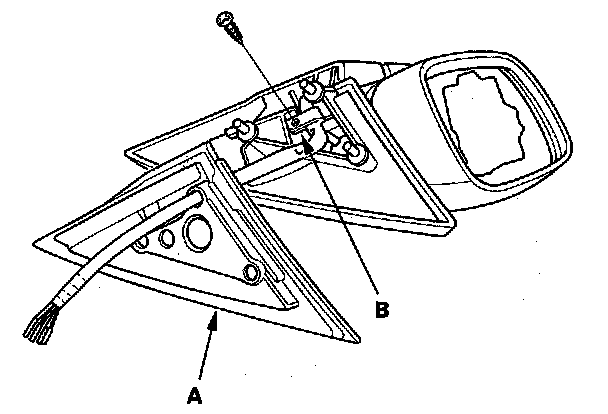 B

A