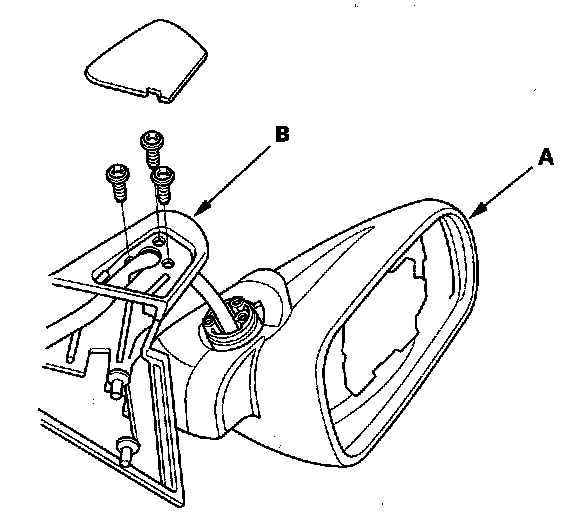 B

A