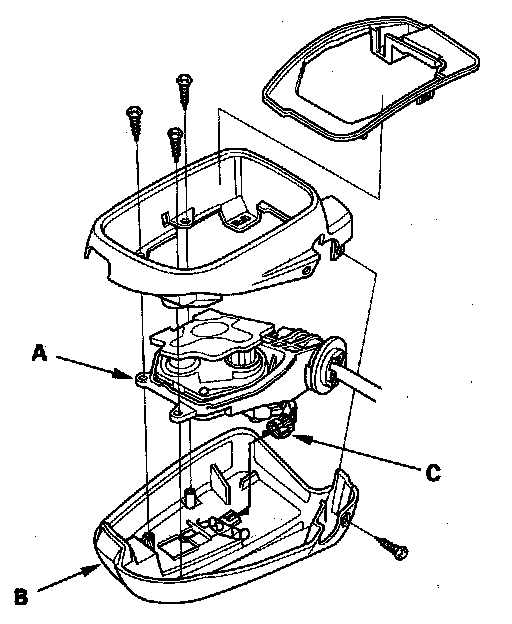 A

C

B