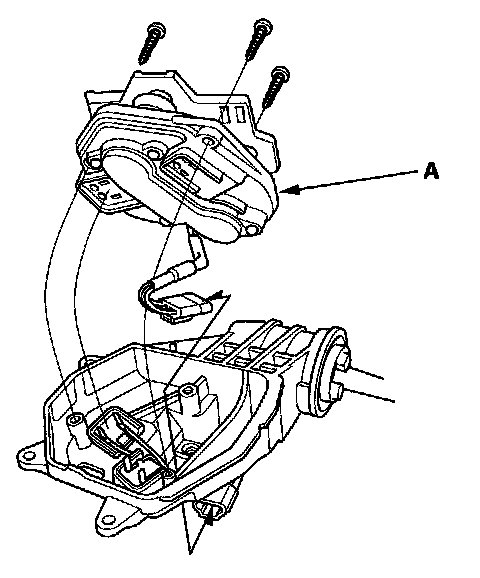 A