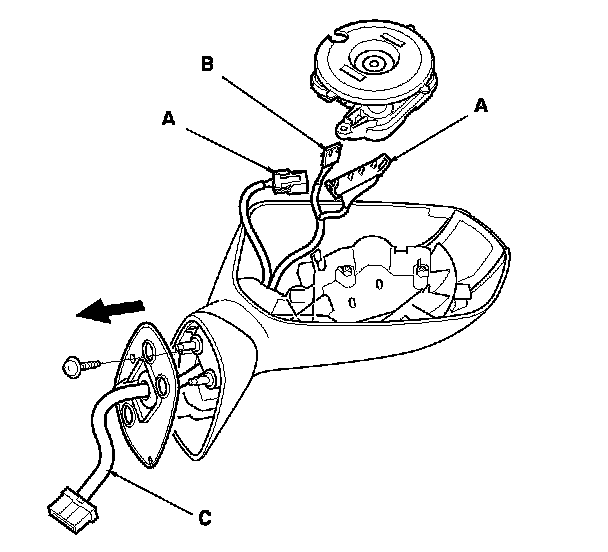 B
A
A
C