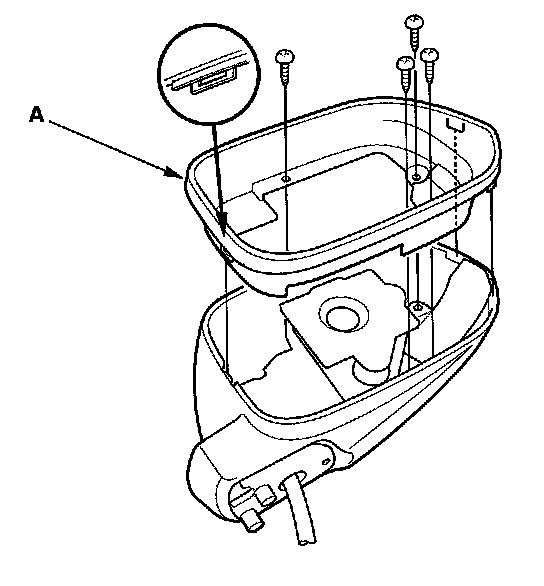 A