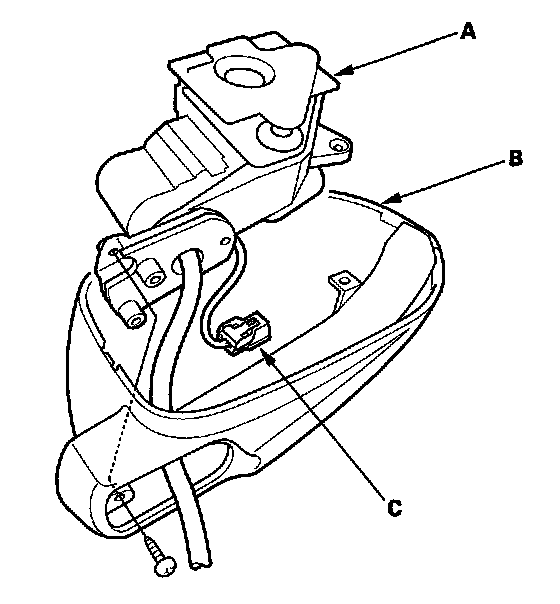 A

B

C