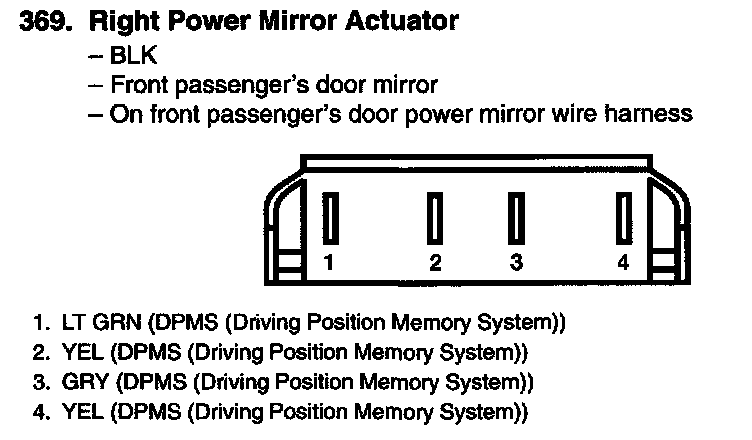 369. Right Power Mirror Actuator
– BLK
– Front passenger's door mirror
– On front passenger's door power mirror wire harness

1 2 3 4

1. LT GRN (DPMS (Driving Position Memory System))
2. YEL (DPMS (Driving Position Memory System))
3. GRY (DPMS (Driving Position Memory System))
4. YEL (DPMS (Driving Position Memory System))