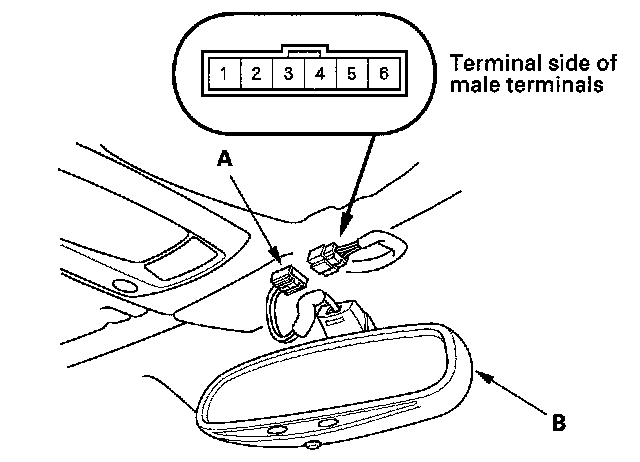 1 2 3 4 5 6

Terminal side of male terminals

A

B