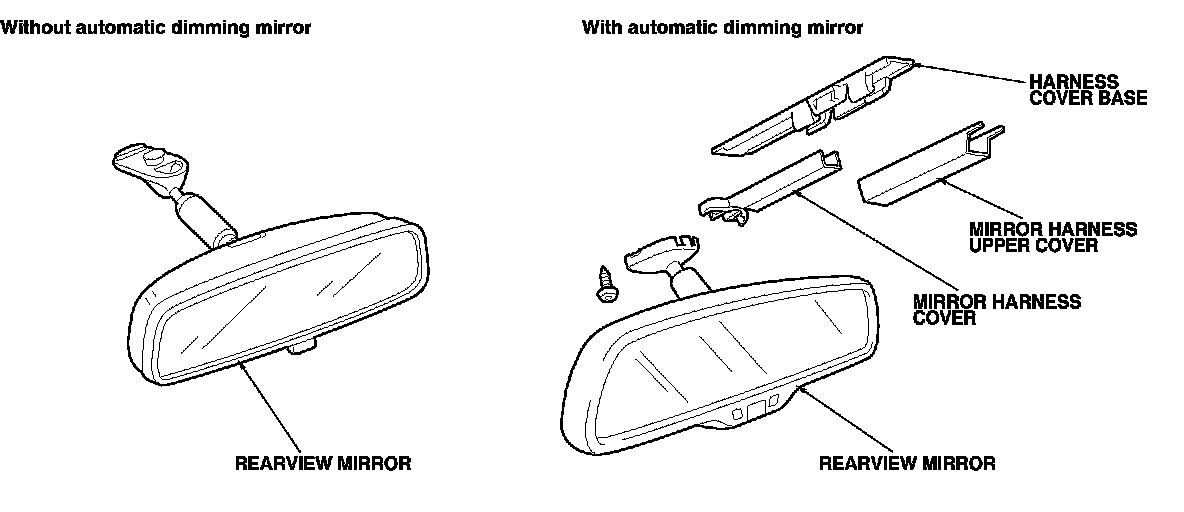 Without automatic dimming mirror

REARVIEW MIRROR

With automatic dimming mirror

HARNESS COVER BASE

MIRROR HARNESS UPPER COVER

MIRROR HARNESS COVER

REARVIEW MIRROR