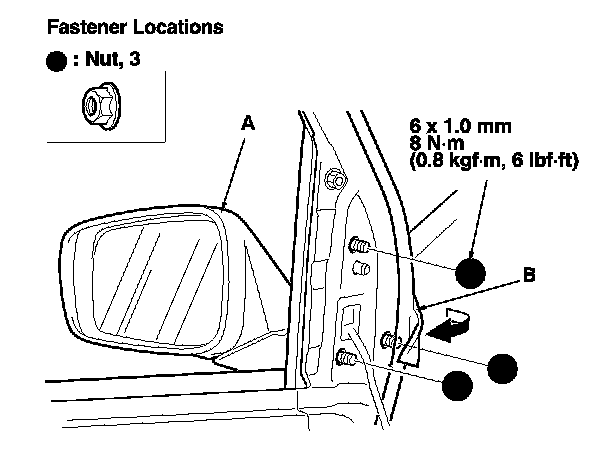 Fastener Locations

● : Nut, 3

A

6 x 1.0 mm
8 N·m
(0.8 kgf·m, 6 lbf·ft)

B