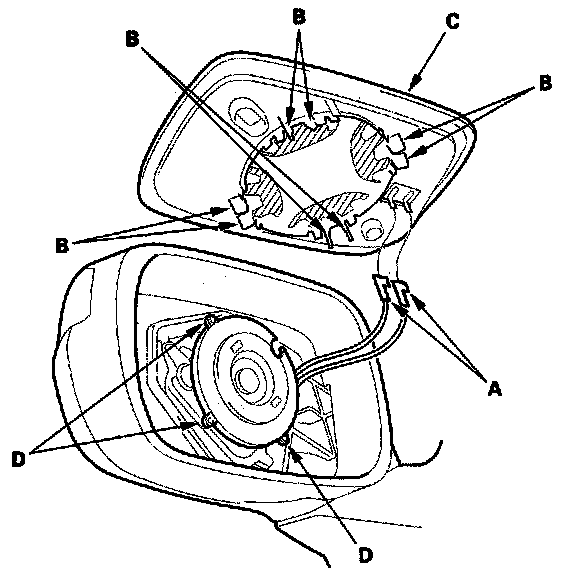 B
B
C
B
B
A
D
D