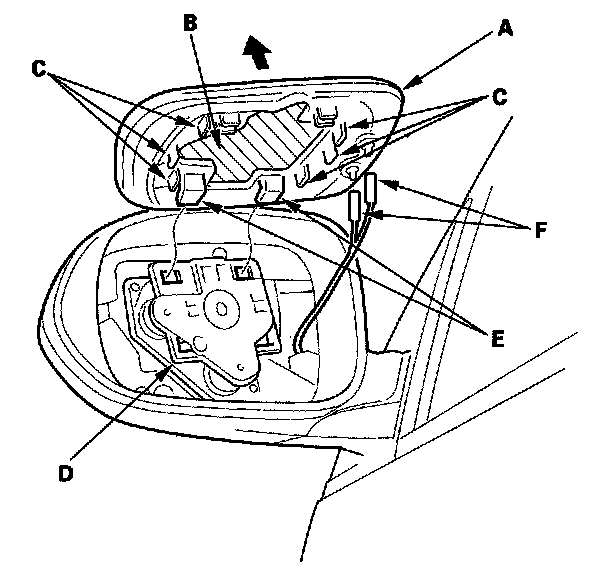 B
A
C
C
F
E
D