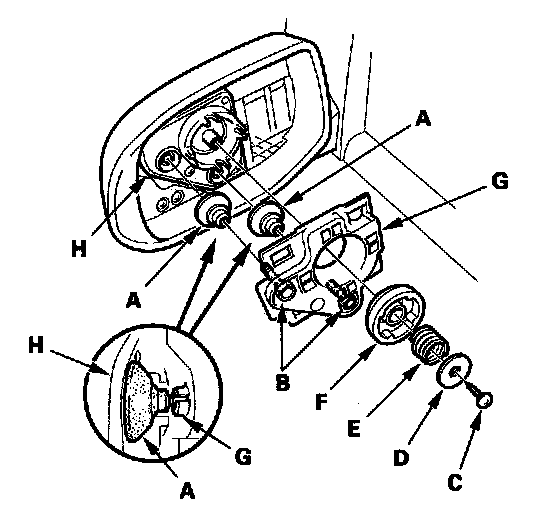 A
G
H
A
H
B
F
E
D
C
G
A