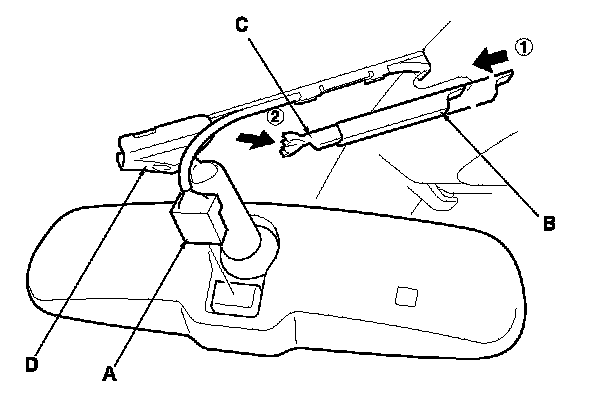 C
①
②
B
D
A