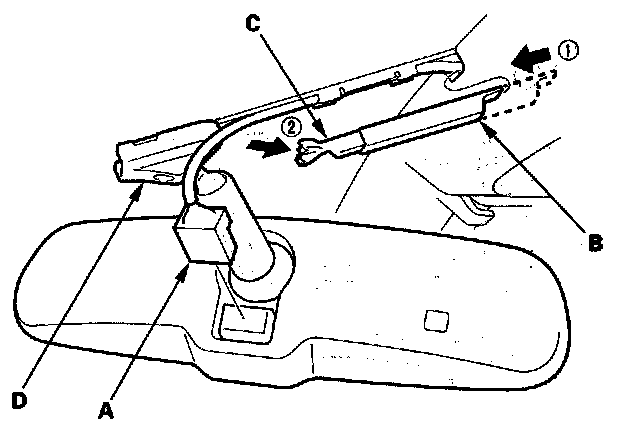 C
①
②
B
D
A