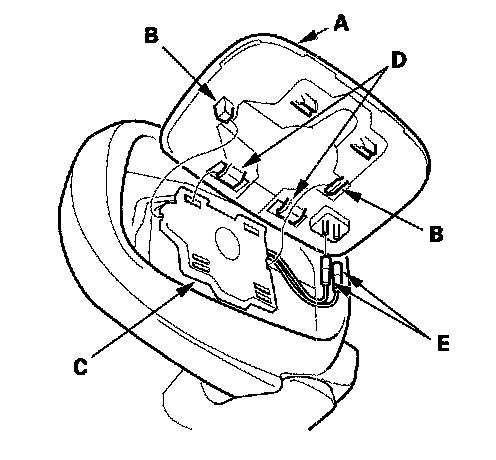 A
B
D
B
C
E