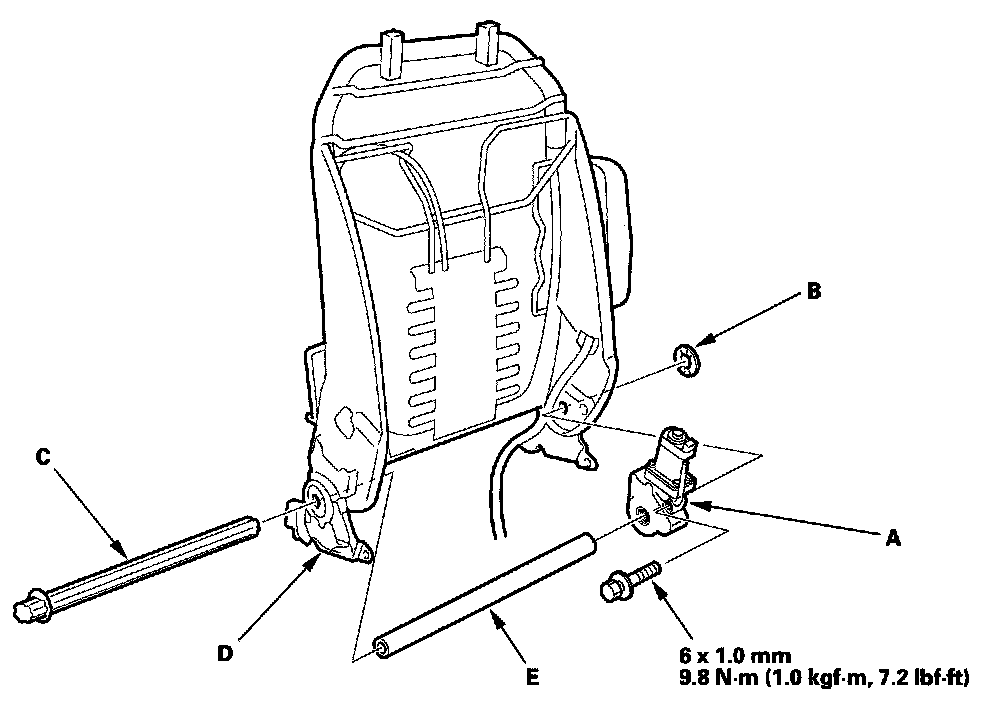 B

C

A

D

E

6 x 1.0 mm
9.8 N·m (1.0 kgf·m, 7.2 lbf·ft)