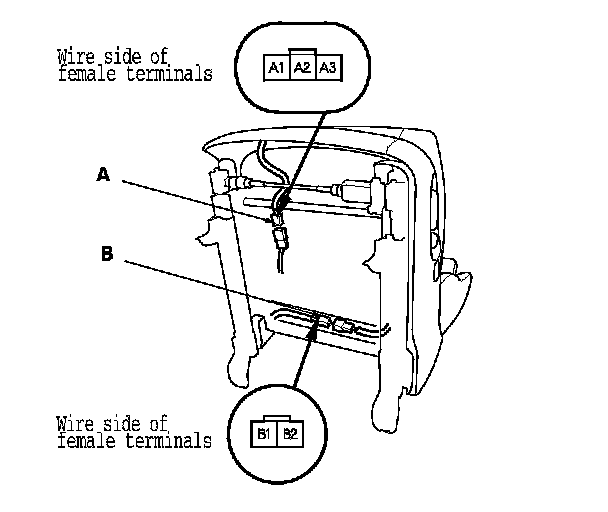 Wire side of
female terminals

A1 A2 A3

A

B

Wire side of
female terminals

B1 B2