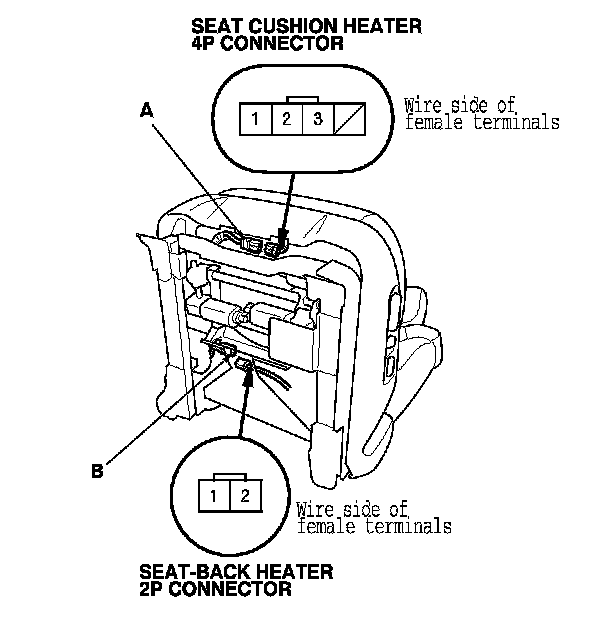 SEAT CUSHION HEATER
4P CONNECTOR

A

1 2 3

Wire side of
female terminals

B

1 2

Wire side of
female terminals

SEAT-BACK HEATER
2P CONNECTOR