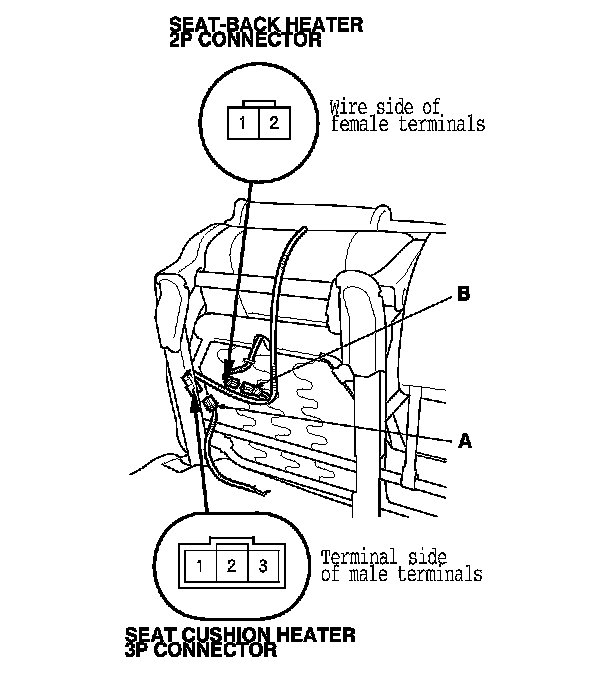 SEAT-BACK HEATER
2P CONNECTOR

1 2

Wire side of
female terminals

B

A

1 2 3

Terminal side
of male terminals

SEAT CUSHION HEATER
3P CONNECTOR