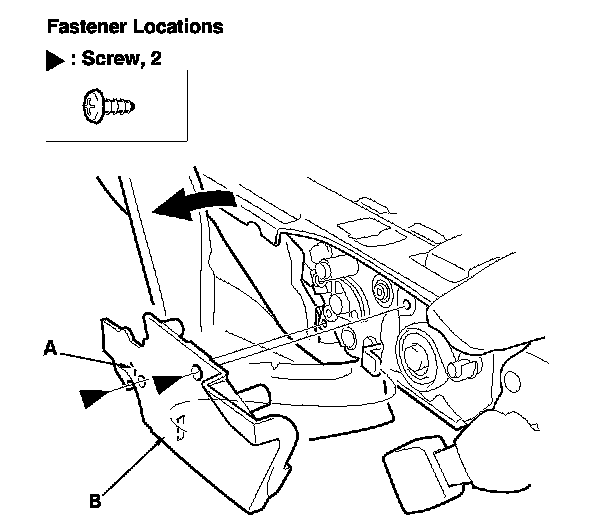 Fastener Locations

▶ : Screw, 2

A

B