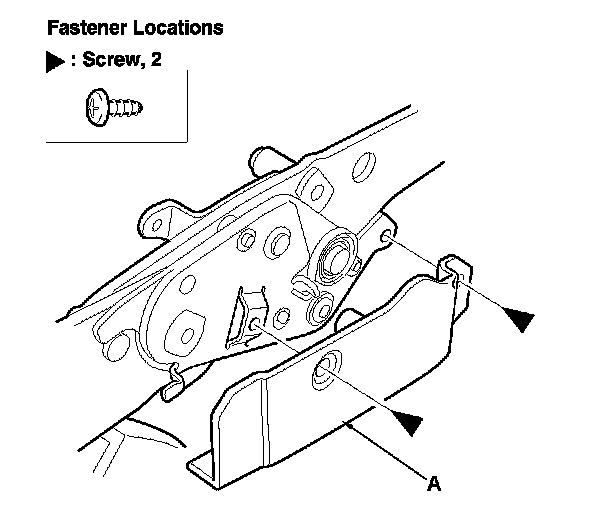 Fastener Locations

▶ : Screw, 2

A