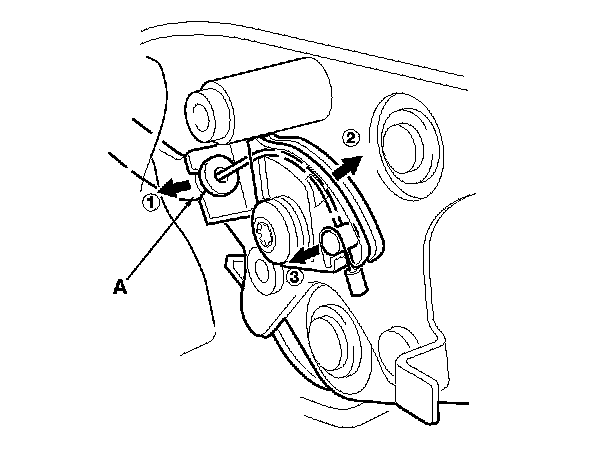 ②
①
③
A