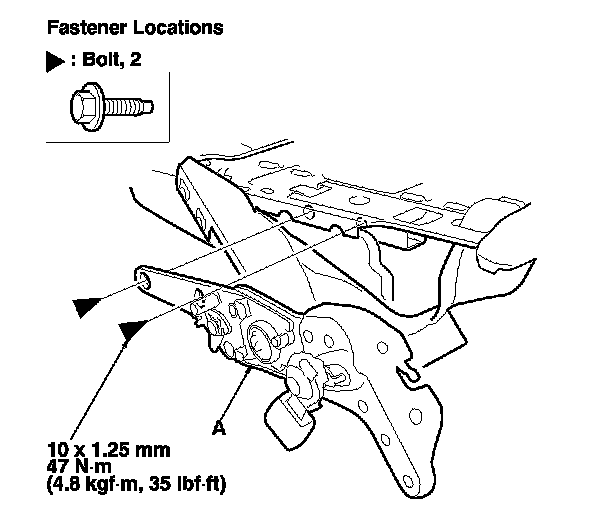 Fastener Locations

▶ : Bolt, 2

A

10 x 1.25 mm
47 N·m
(4.8 kgf·m, 35 lbf·ft)