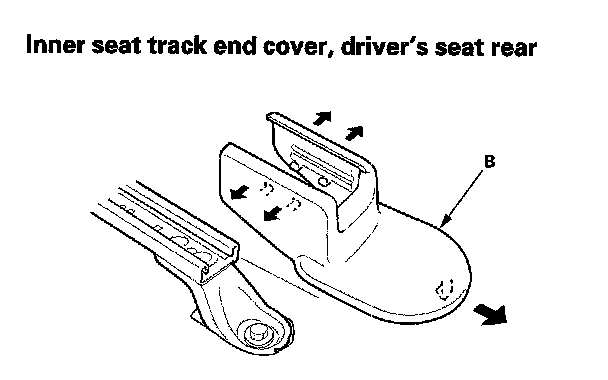 Inner seat track end cover, driver's seat rear

B