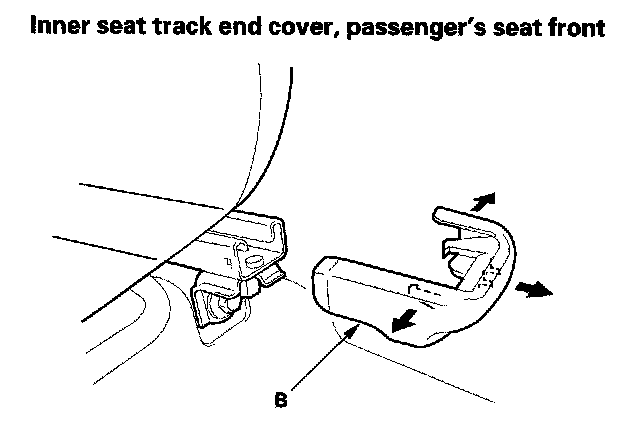 Inner seat track end cover, passenger's seat front

B