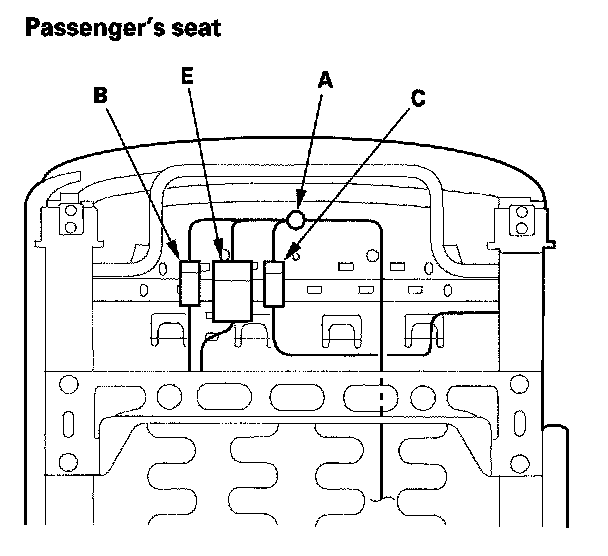 Passenger's seat

B
E
A
C