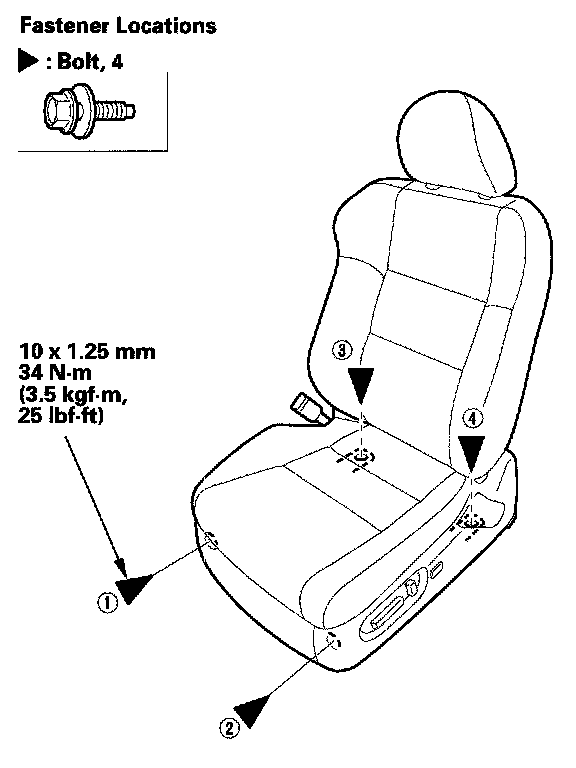 Fastener Locations

▶ : Bolt, 4

10 x 1.25 mm
34 N·m
(3.5 kgf·m,
25 lbf·ft)

③

④

①

②