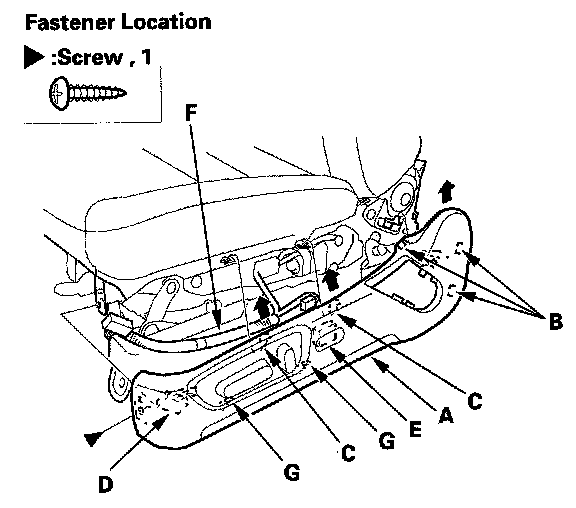 Fastener Location

▶ :Screw , 1

F

B

C

A

E

G

C

G

D