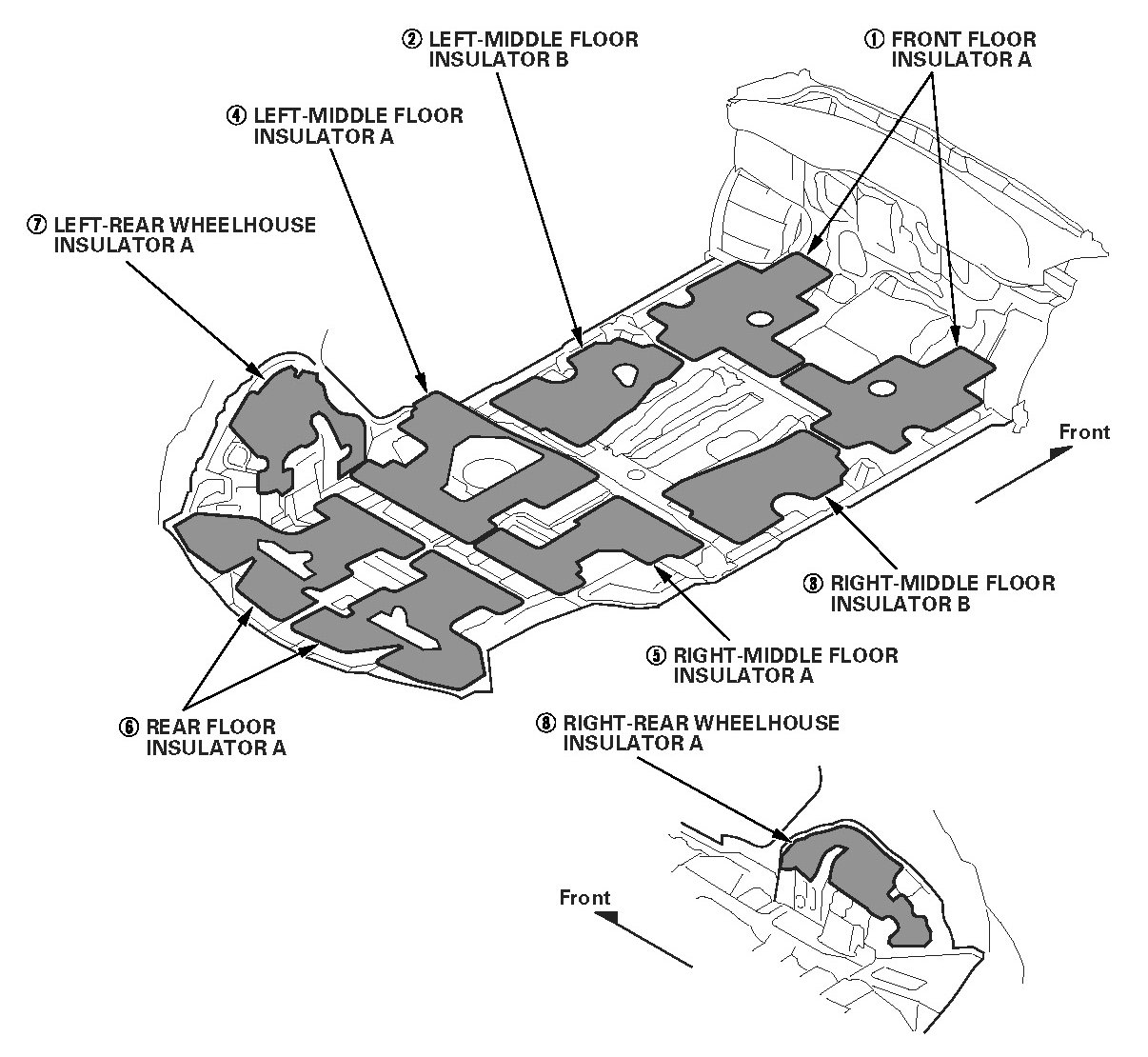 ② LEFT-MIDDLE FLOOR INSULATOR B

① FRONT FLOOR INSULATOR A

④ LEFT-MIDDLE FLOOR INSULATOR A

⑦ LEFT-REAR WHEELHOUSE INSULATOR A

Front

⑧ RIGHT-MIDDLE FLOOR INSULATOR B

⑤ RIGHT-MIDDLE FLOOR INSULATOR A

⑥ REAR FLOOR INSULATOR A

⑧ RIGHT-REAR WHEELHOUSE INSULATOR A

Front