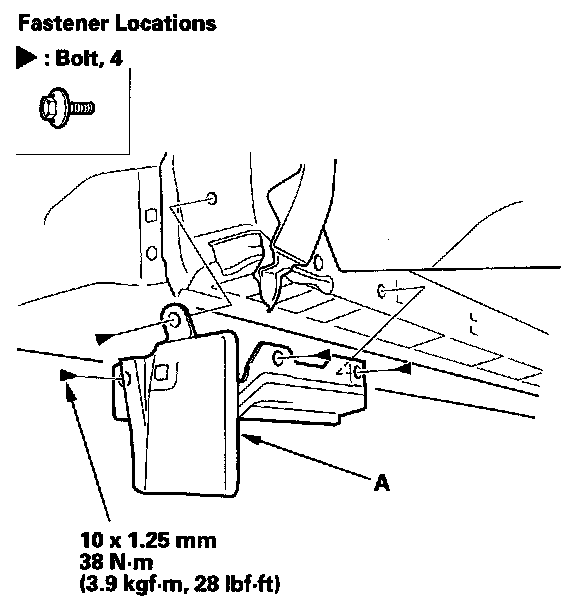 Fastener Locations

▶ : Bolt, 4

A

10 x 1.25 mm
38 N·m
(3.9 kgf·m, 28 lbf·ft)